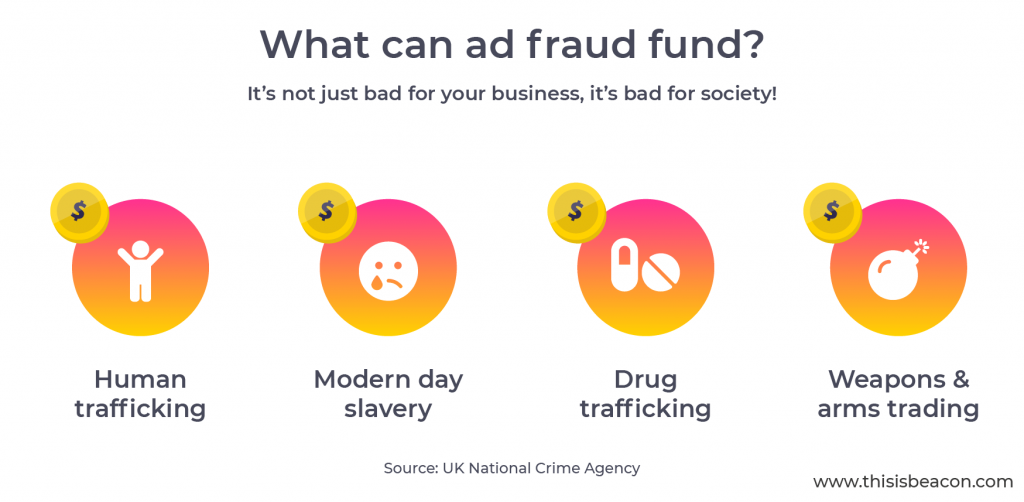 What can ad fraud fund?

It's not just bad for your business, it's bad for society!

$

Human trafficking

$

Modern day slavery

$

Drug trafficking

$

Weapons & arms trading

Source: UK National Crime Agency

www.thisisbeacon.com